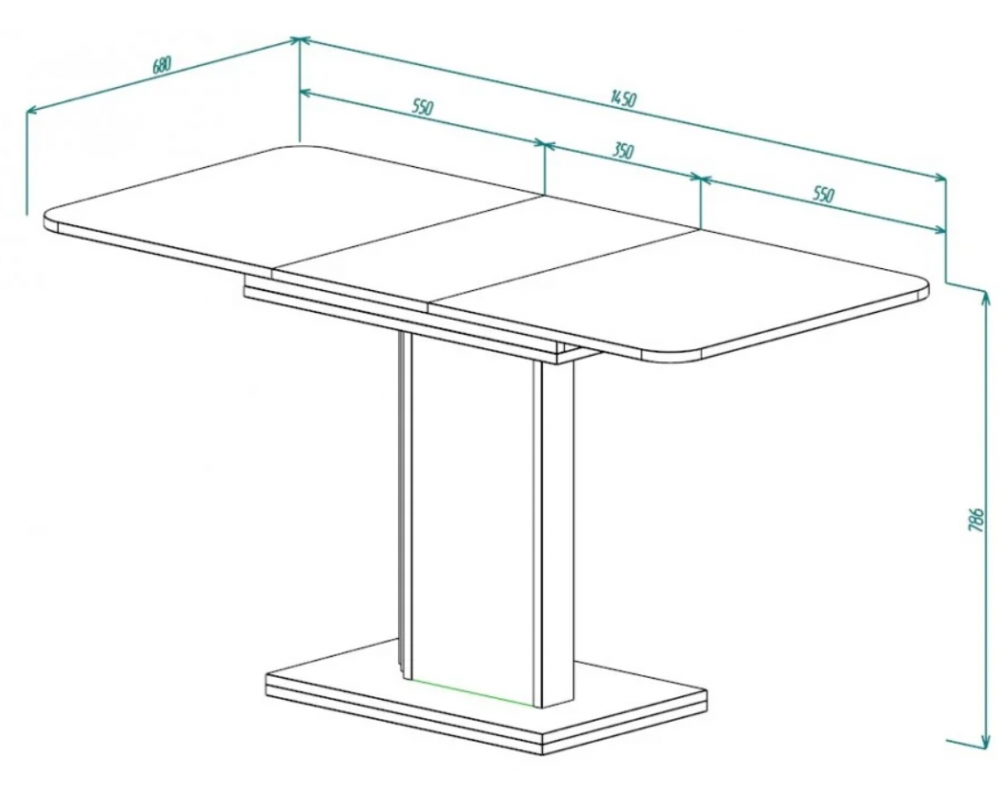 680
1450
550
350
550
786