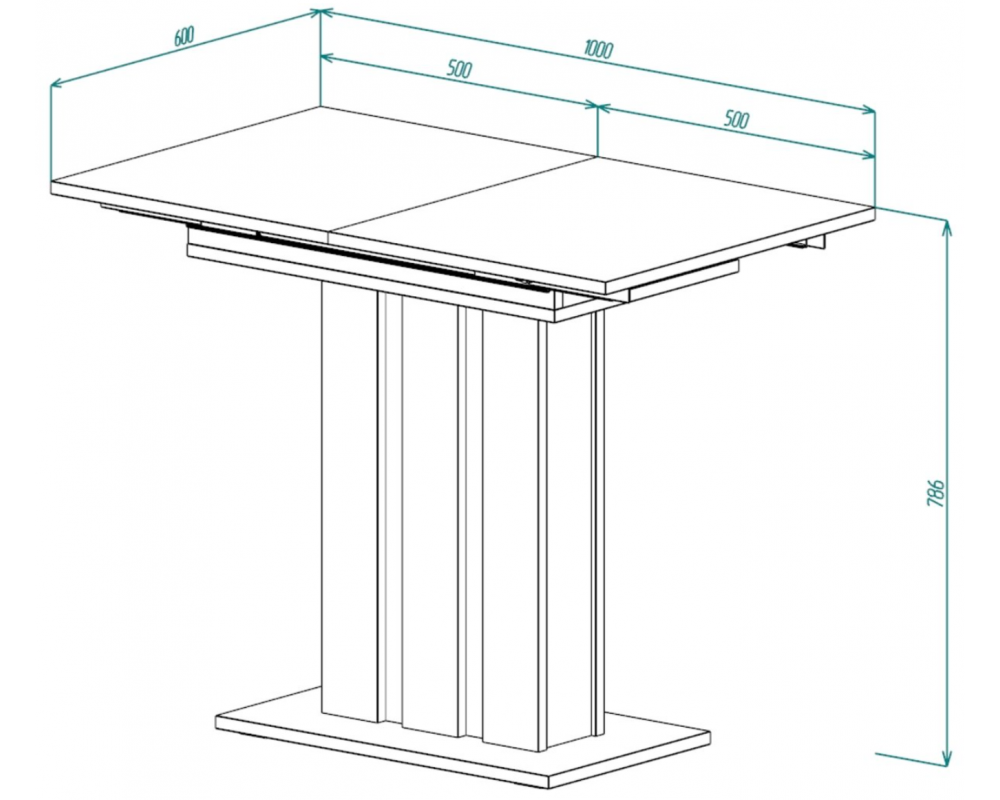 600
1000
500
500
786