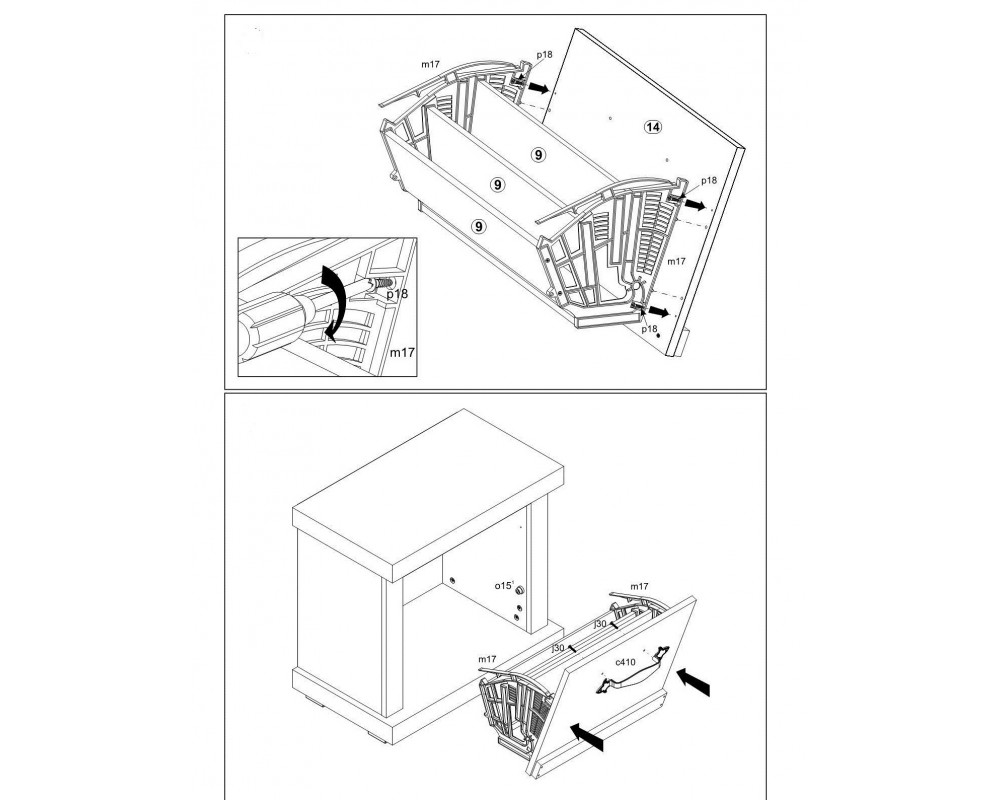 m17
p18
14
9
9
9
p18
m17
p18
p18
m17

o15
m17
j30
j30
m17
c410